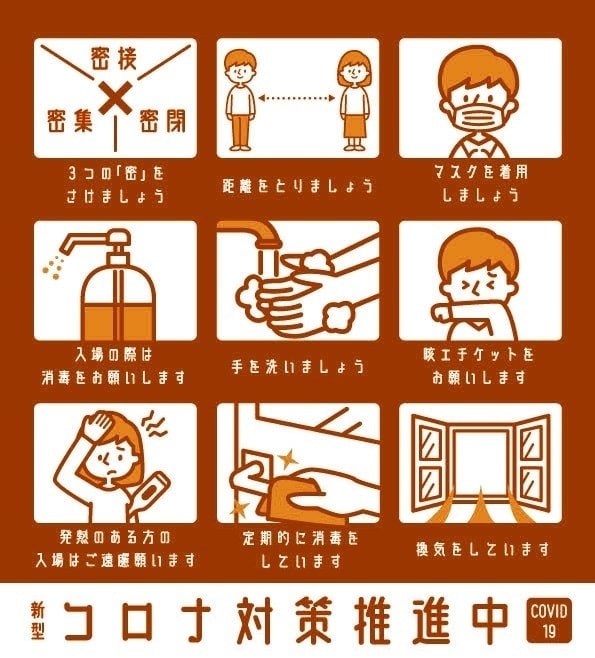 密接

密集

密閉

3つの「密」をさけましょう

距離をとりましょう

マスクを着用しましょう

入場の際は消毒をお願いします

手を洗いましょう

咳エチケットをお願いします

発熱のある方の入場はご遠慮願います

定期的に消毒をしています

換気をしています

新型 コロナ対策推進中

COVID 19